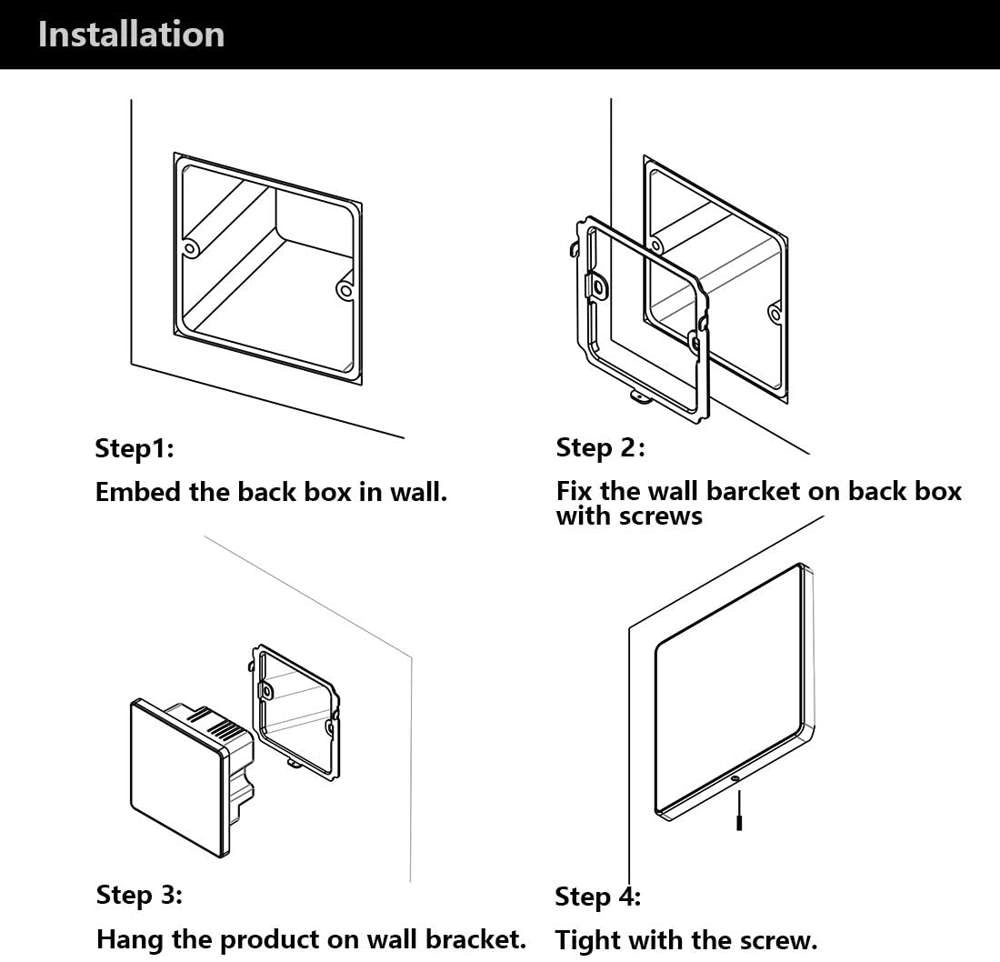 Installation

Step1:

Embed the back box in wall.

Step 2:

Fix the wall barcket on back box with screws

Step 3:

Hang the product on wall bracket.

Step 4:

Tight with the screw.